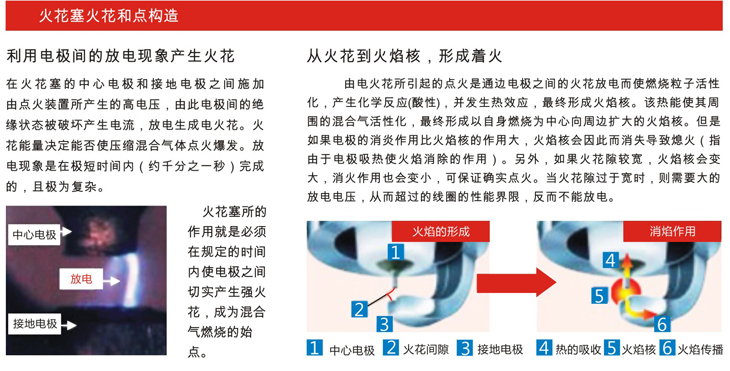 火花塞火花和点构造

利用电极间的放电现象产生火花

在火花塞的中心电极和接地电极之间施加由点火装置所产生的高电压，由此电极间的绝缘状态被破坏产生电流，放电生成电火花。火花能量决定能否使压缩混合气体点火爆发。放电现象是在极短时间内（约千分之一秒）完成的，且极为复杂。

中心电极

放电

接地电极

火花塞所的作用就是必须在规定的时间内使电极之间切实产生强火花，成为混合气燃烧的始点。

从火花到火焰核，形成着火

由电火花所引起的点火是通边电极之间的火花放电而使燃烧粒子活性化，产生化学反应(酸性)，并发生热效应，最终形成火焰核。该热能使其周围的混合气活性化，最终形成以自身燃烧为中心向周边扩大的火焰核。但是如果电极的消炎作用比火焰核的作用大，火焰核会因此而消失导致熄火（指由于电极吸热使火焰消除的作用）。另外，如果火花隙较宽，火焰核会变大，消火作用也会变小，可保证确实点火。当火花隙过于宽时，则需要大的放电电压，从而超过的线圈的性能界限，反而不能放电。

火焰的形成

1

2

3

消焰作用

4

5

6

1 中心电极 2 火花间隙 3 接地电极 4 热的吸收 5 火焰核 6 火焰传播